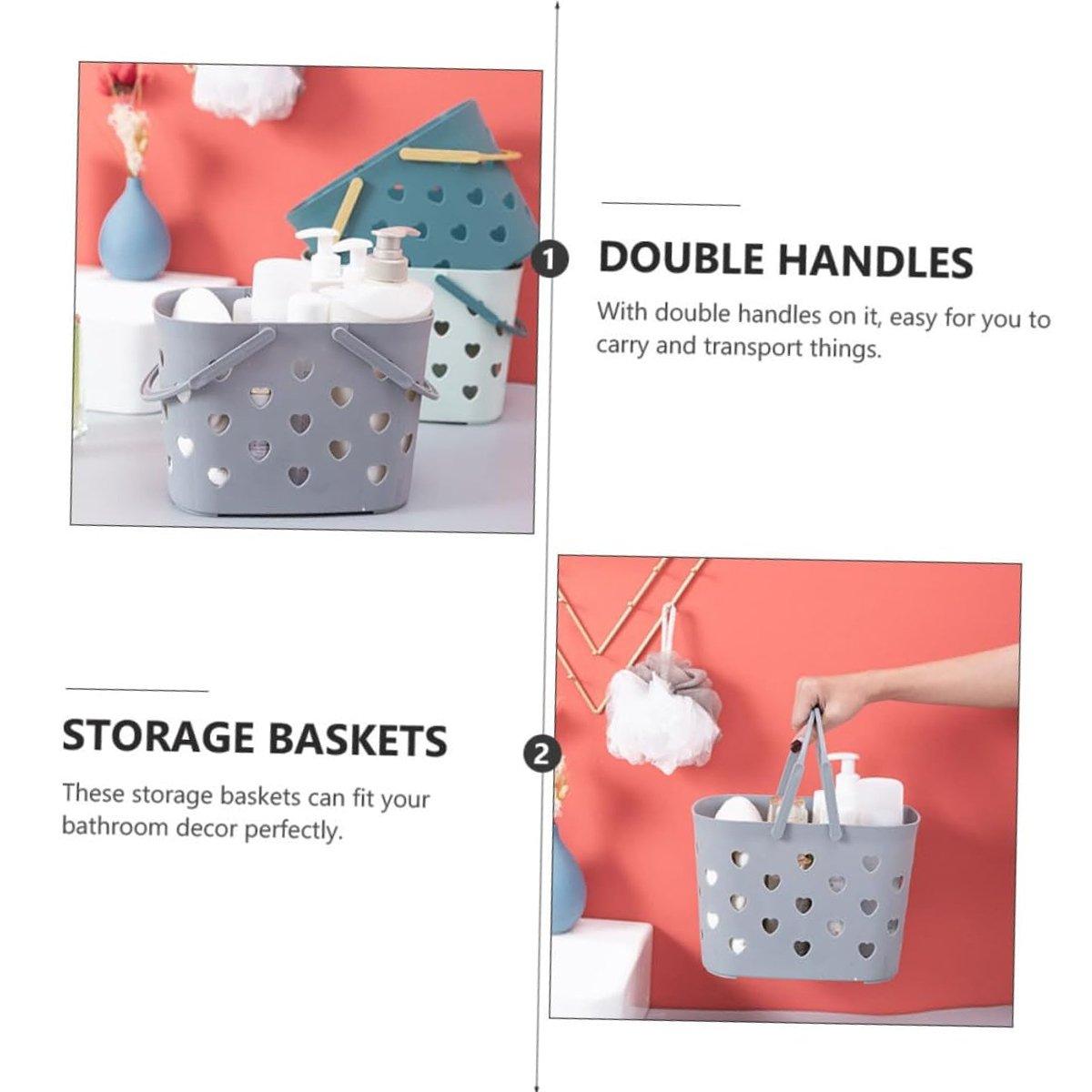 1 DOUBLE HANDLES

With double handles on it, easy for you to carry and transport things.

STORAGE BASKETS

These storage baskets can fit your bathroom decor perfectly.

2