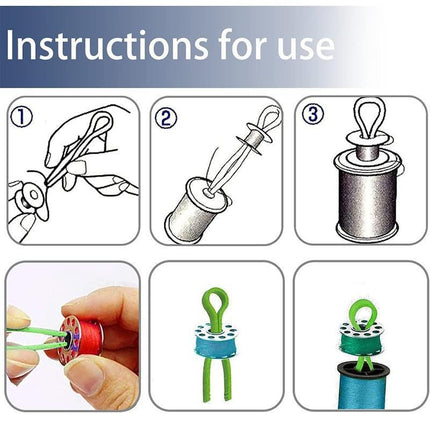 Instructions for use

①

②

③