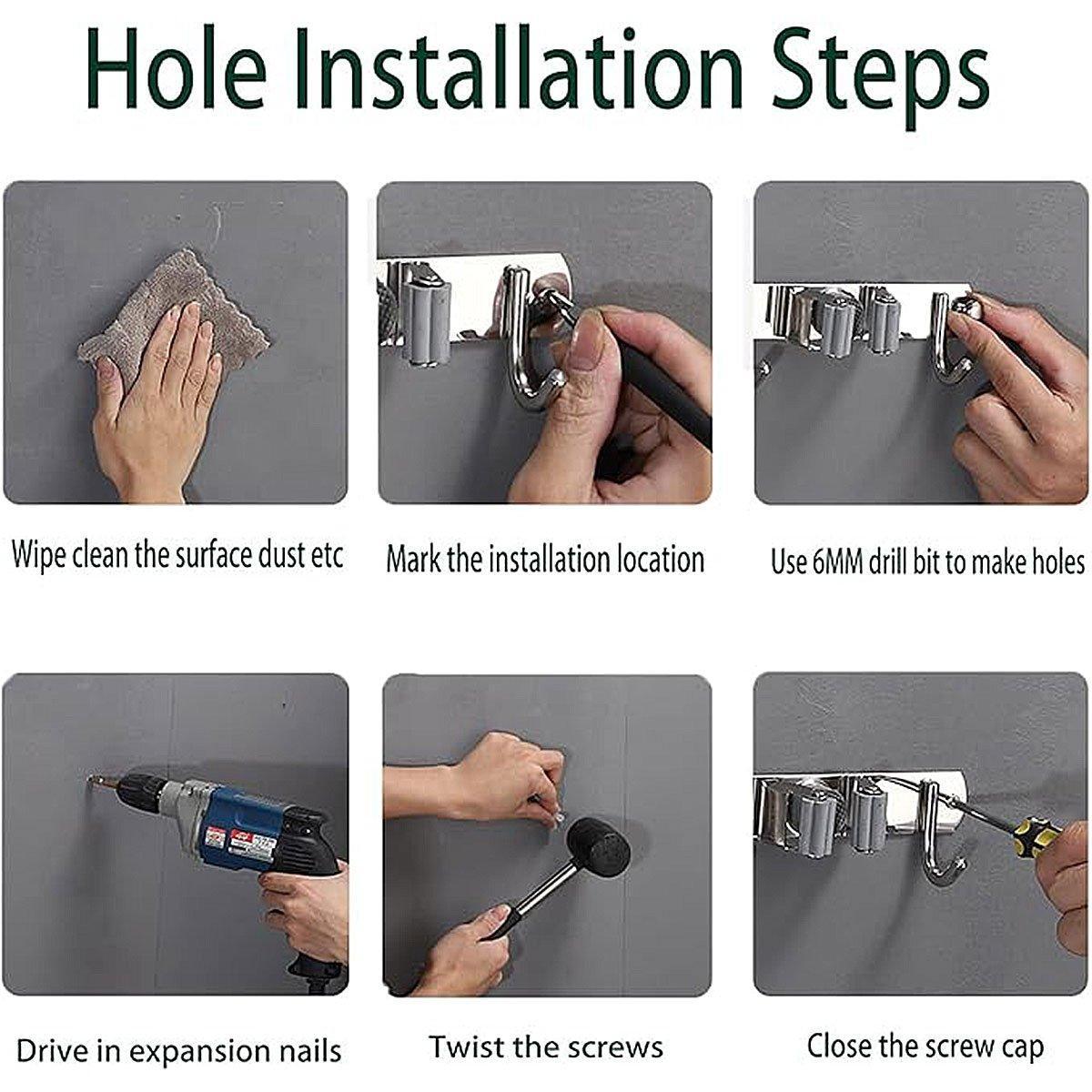 Hole Installation Steps

Wipe clean the surface dust etc

Mark the installation location

Use 6MM drill bit to make holes

Drive in expansion nails

Twist the screws

Close the screw cap