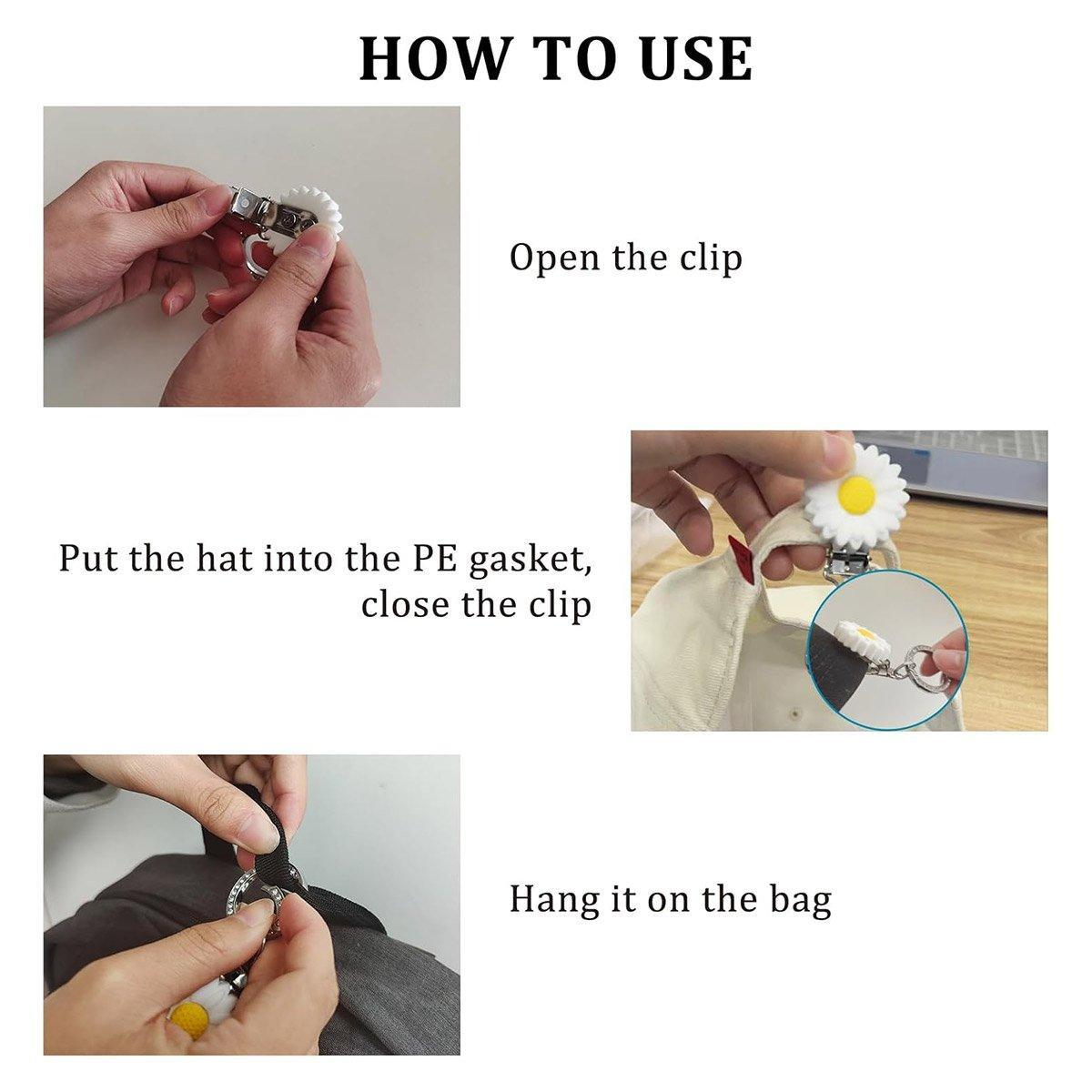 HOW TO USE

Open the clip

Put the hat into the PE gasket, close the clip

Hang it on the bag