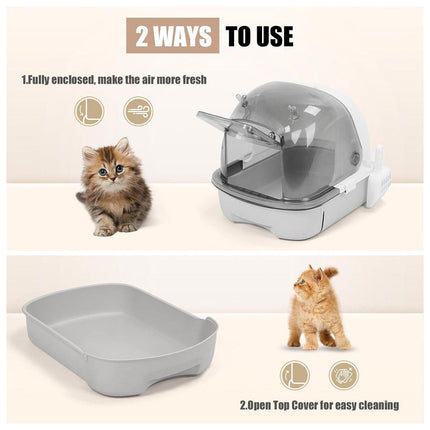 2 WAYS TO USE

1.Fully enclosed, make the air more fresh

2.Open Top Cover for easy cleaning