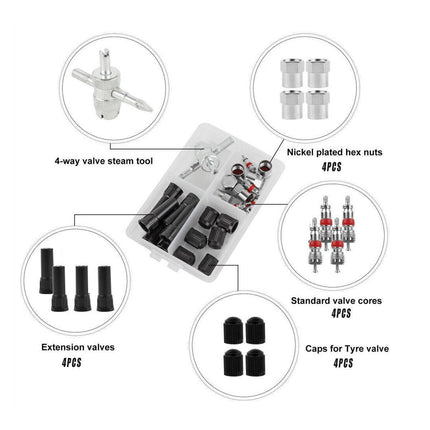 4-way valve steam tool

Nickel plated hex nuts
4PCS

Standard valve cores
4PCS

Extension valves
4PCS

Caps for Tyre valve
4PCS