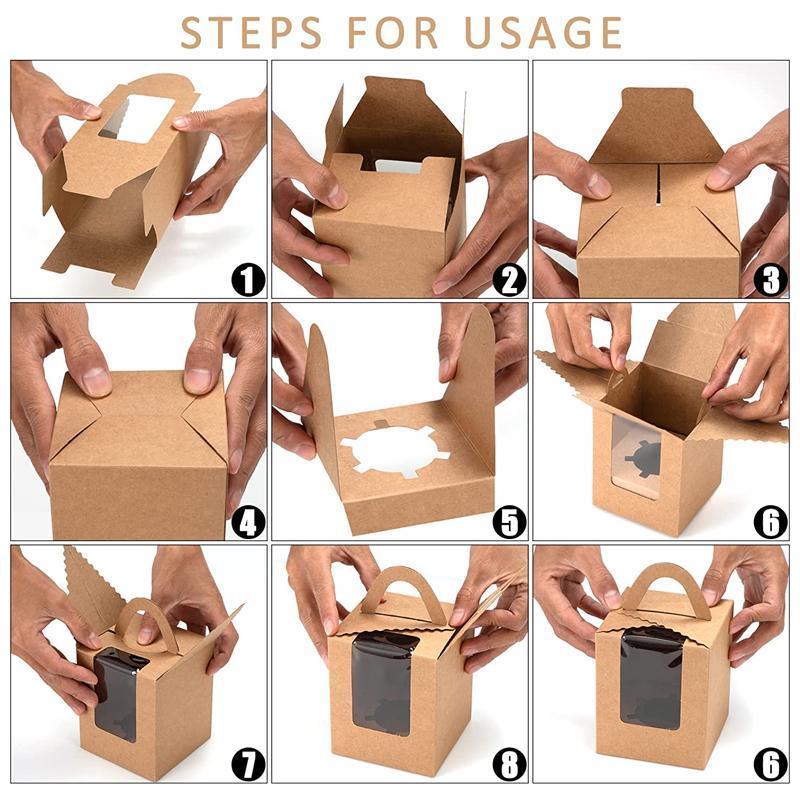 STEPS FOR USAGE

1

2

3

4

5

6

7

8

6