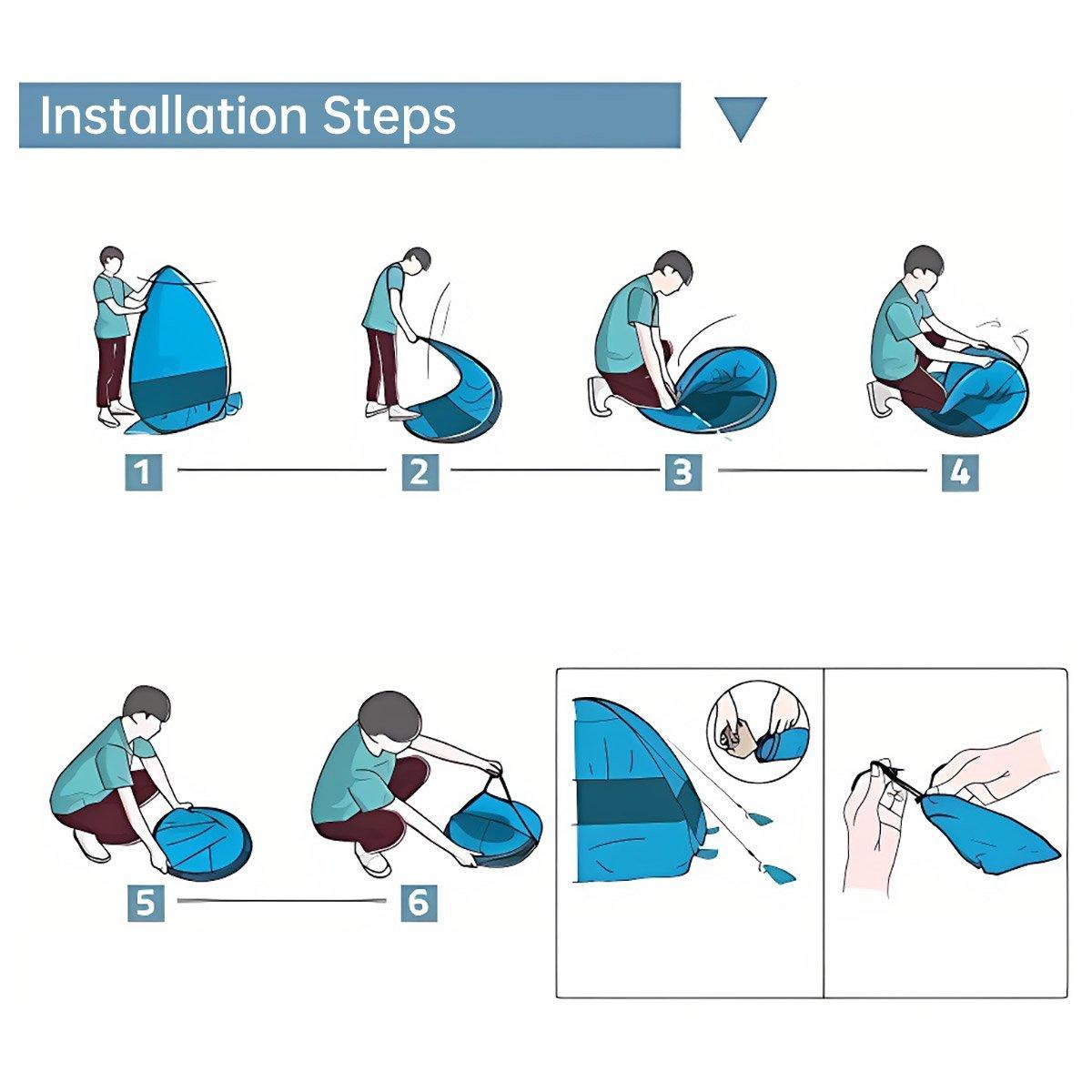 Installation Steps

1

2

3

4

5

6