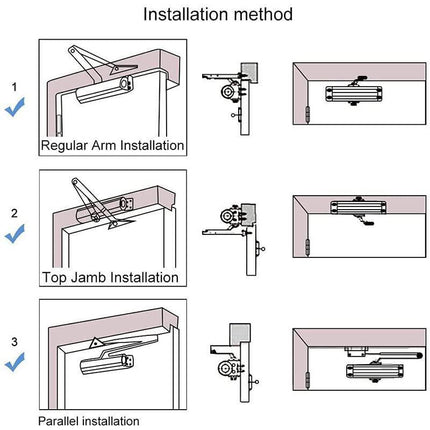 Installation method

1

Regular Arm Installation

2

Top Jamb Installation

3

Parallel installation