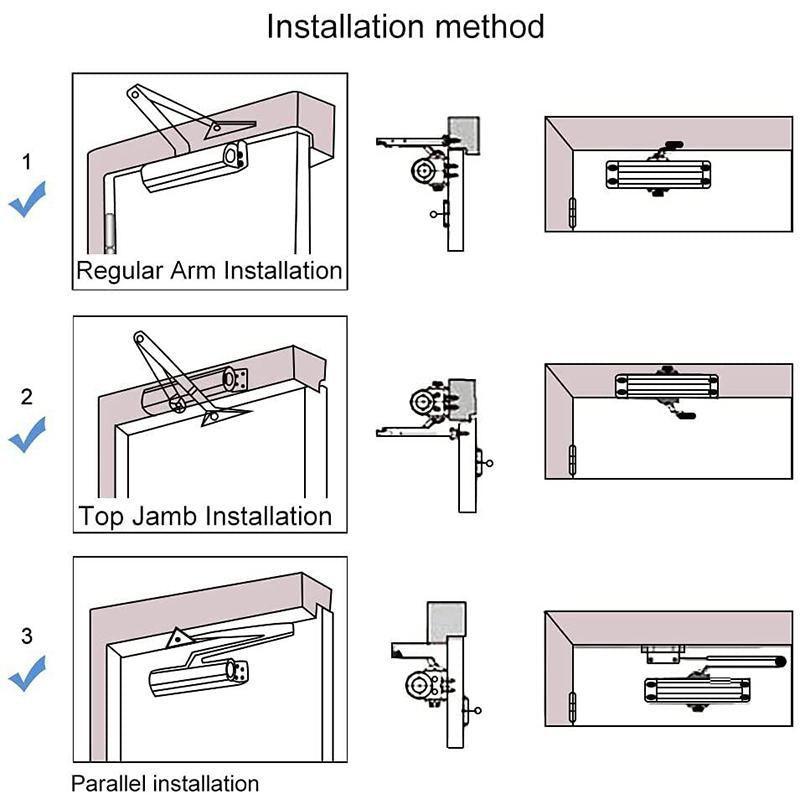 Installation method

1

Regular Arm Installation

2

Top Jamb Installation

3

Parallel installation