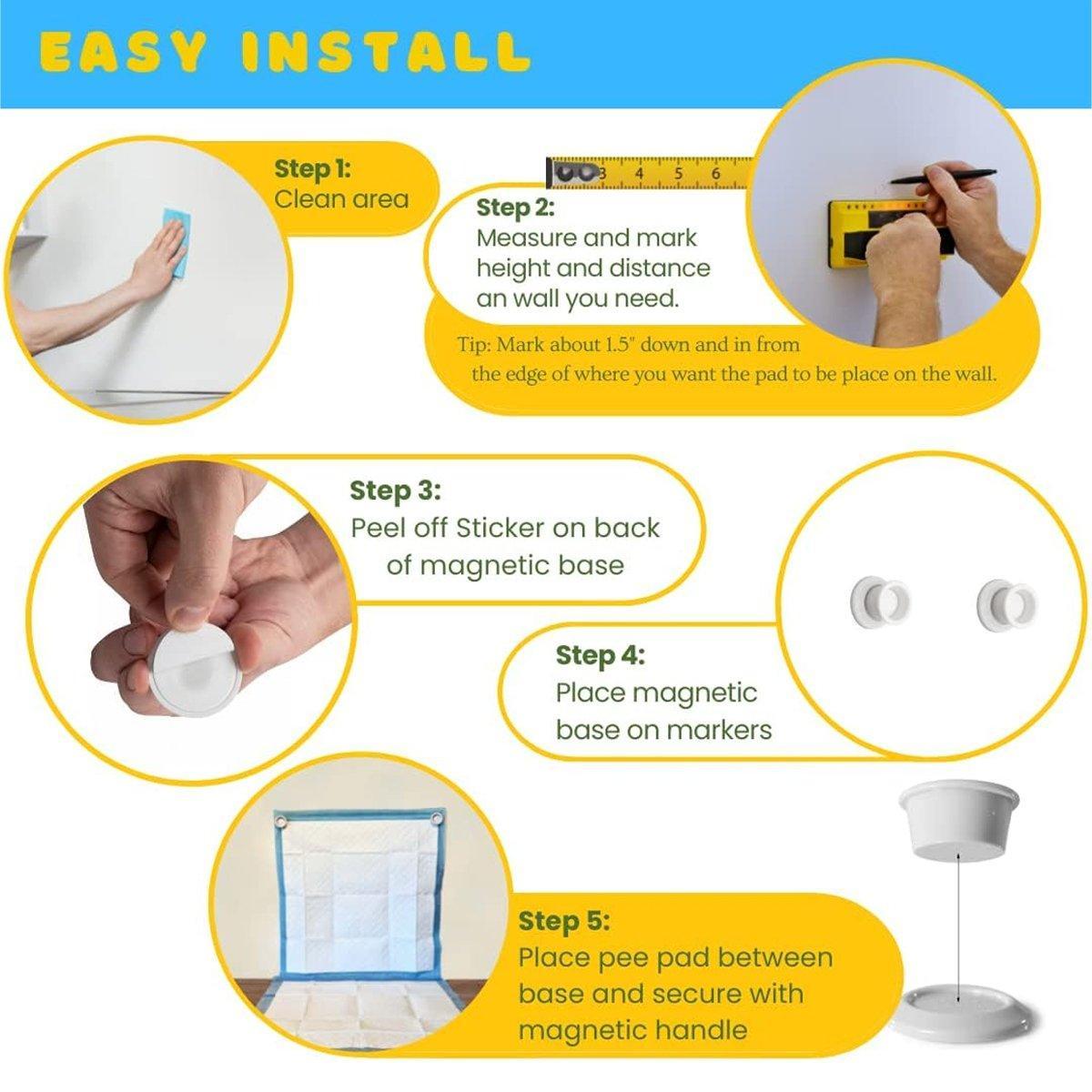 EASY INSTALL

Step 1:
Clean area

3 4 5 6

Step 2:
Measure and mark height and distance an wall you need.

Tip: Mark about 1.5" down and in from the edge of where you want the pad to be place on the wall.

Step 3:
Peel off Sticker on back of magnetic base

Step 4:
Place magnetic base on markers

Step 5:
Place pee pad between base and secure with magnetic handle