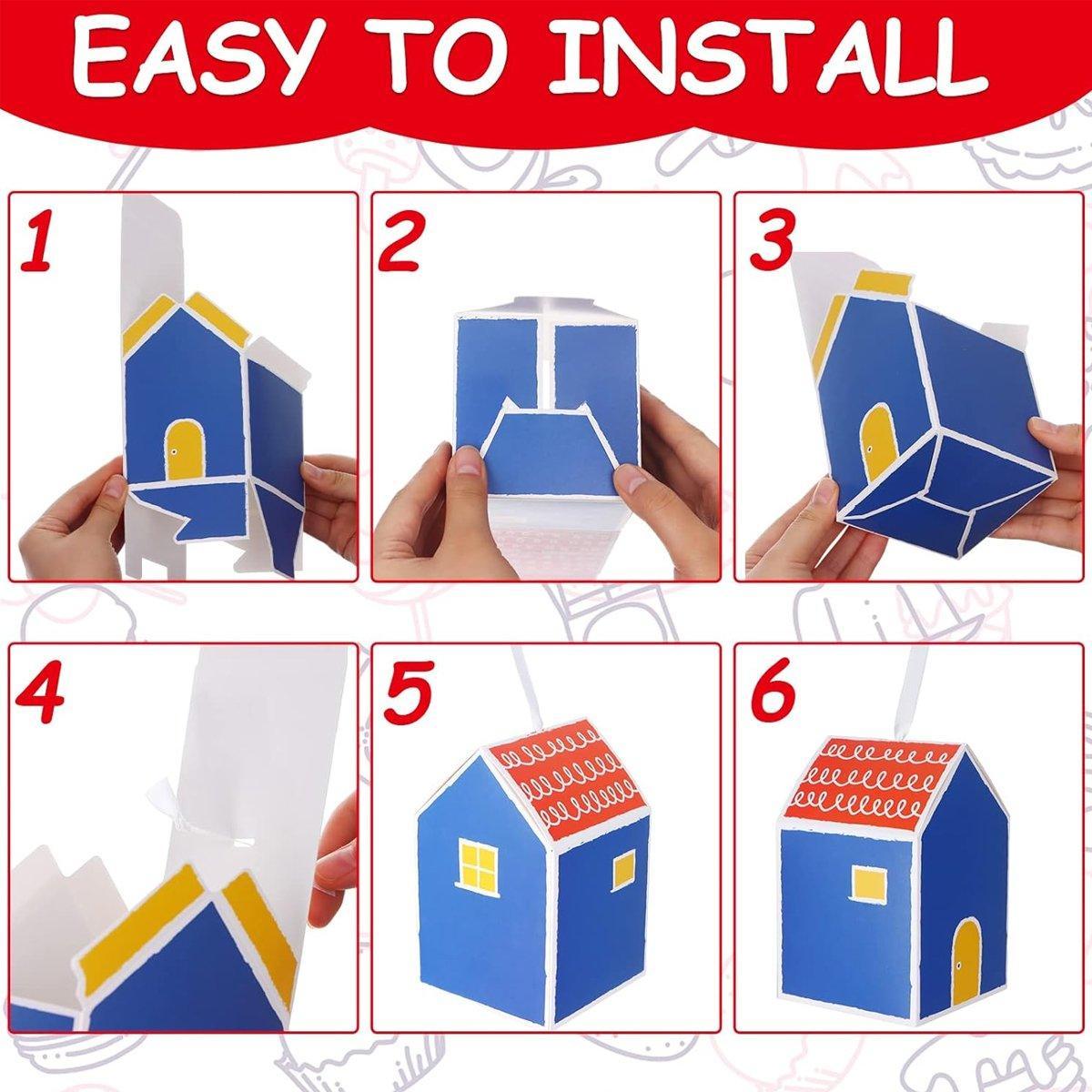 EASY TO INSTALL

1

2

3

4

5

6