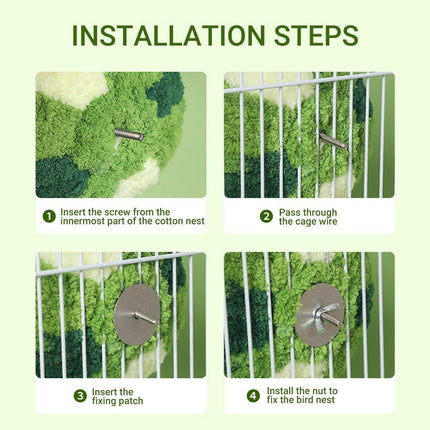 INSTALLATION STEPS

1 Insert the screw from the innermost part of the cotton nest

2 Pass through the cage wire

3 Insert the fixing patch

4 Install the nut to fix the bird nest