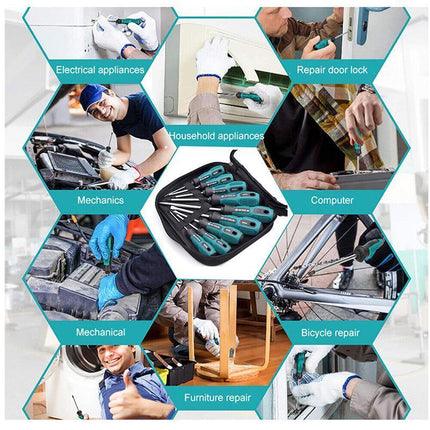 Electrical appliances

Repair door lock

Household appliances

Mechanics

Computer

Mechanical

Bicycle repair

Furniture repair