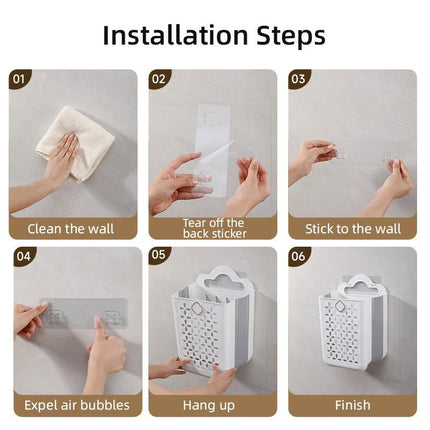 Installation Steps

01
Clean the wall

02
Tear off the back sticker

03
Stick to the wall

04
Expel air bubbles

05
Hang up

06
Finish