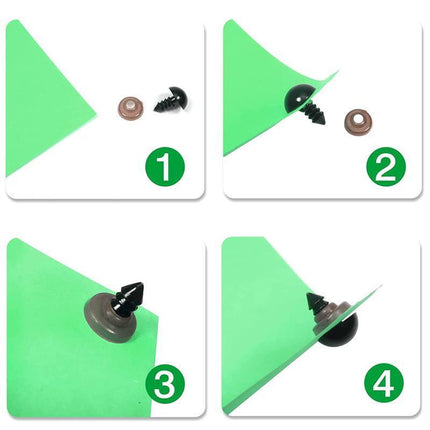 1

2

3

4