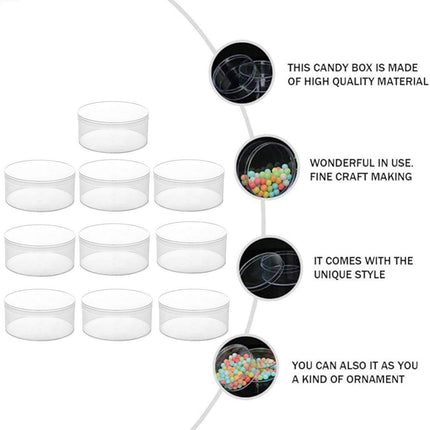 THIS CANDY BOX IS MADE OF HIGH QUALITY MATERIAL

WONDERFUL IN USE. FINE CRAFT MAKING

IT COMES WITH THE UNIQUE STYLE

YOU CAN ALSO IT AS YOU A KIND OF ORNAMENT