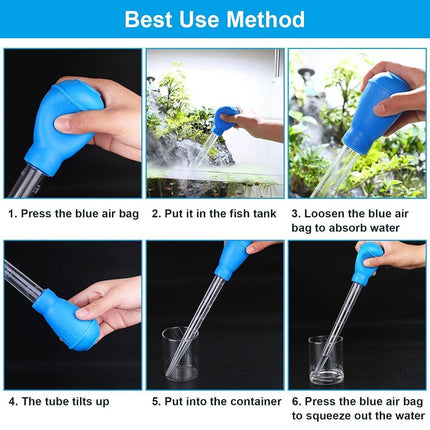 Best Use Method

1. Press the blue air bag

2. Put it in the fish tank

3. Loosen the blue air bag to absorb water

4. The tube tilts up

5. Put into the container

6. Press the blue air bag to squeeze out the water