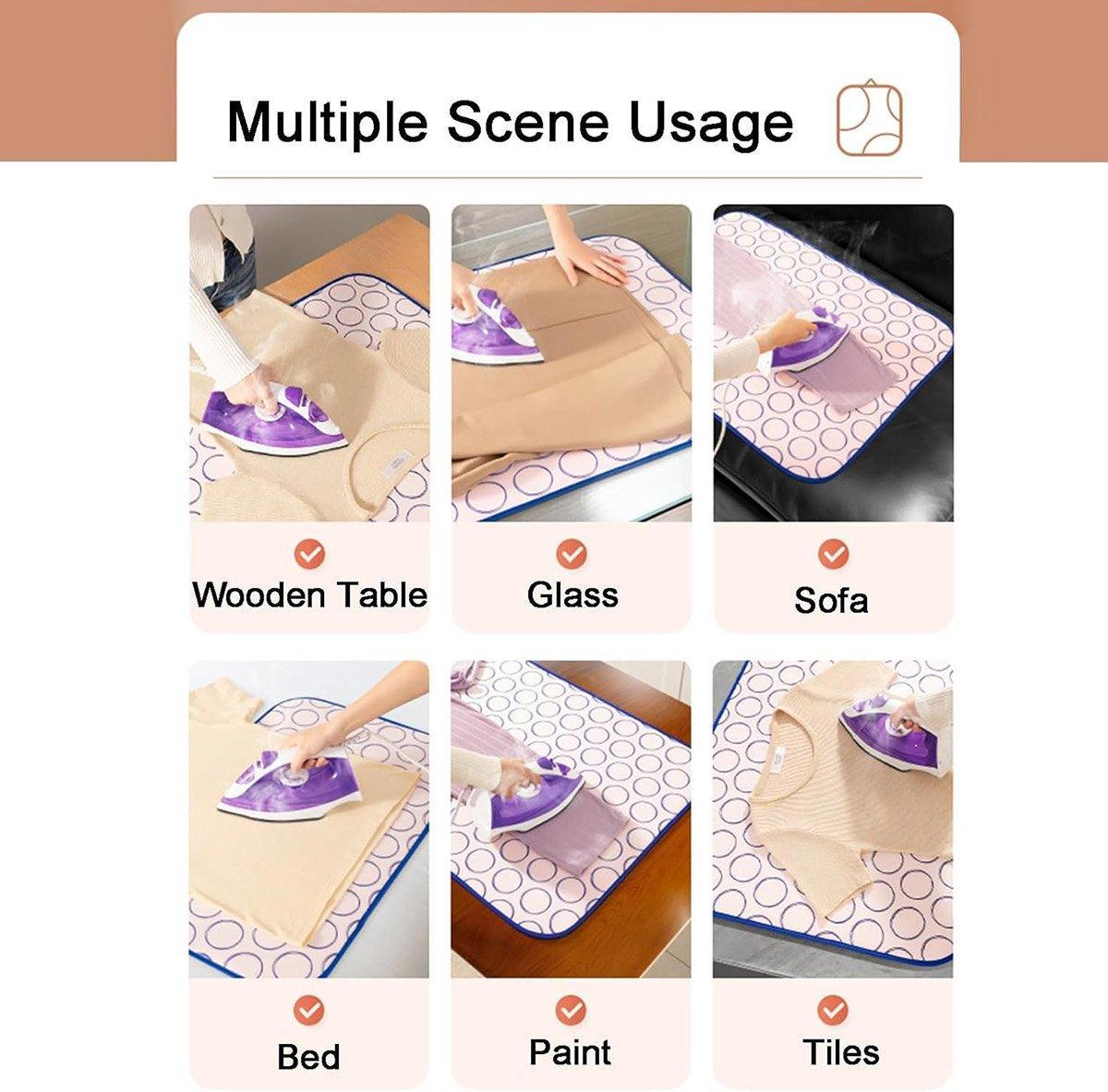 Multiple Scene Usage

Wooden Table

Glass

Sofa

Bed

Paint

Tiles