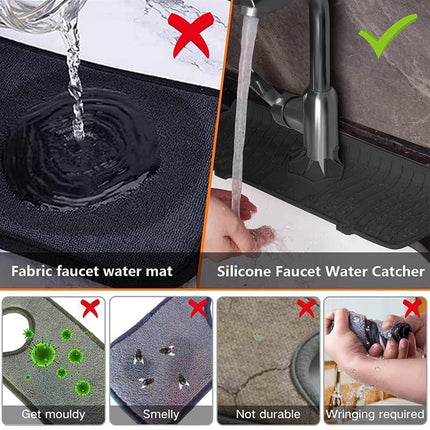 Fabric faucet water mat

Silicone Faucet Water Catcher

Get mouldy

Smelly

Not durable

Wringing required