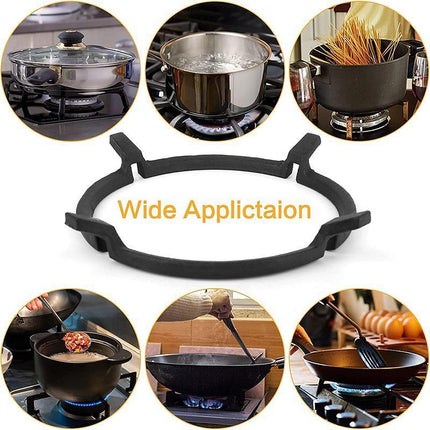 Wide Applictaion