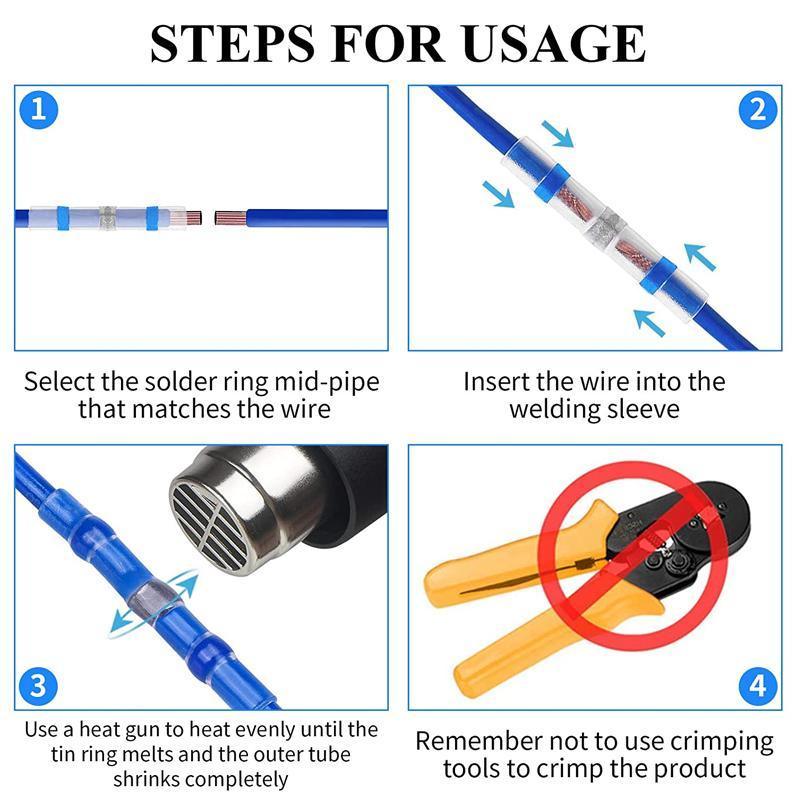 STEPS FOR USAGE

1

Select the solder ring mid-pipe that matches the wire

2

Insert the wire into the welding sleeve

3

Use a heat gun to heat evenly until the tin ring melts and the outer tube shrinks completely

4

Remember not to use crimping tools to crimp the product