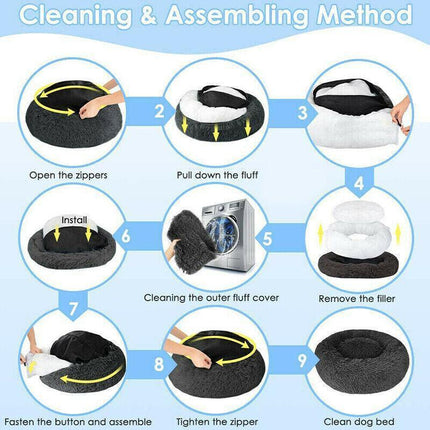 Cleaning & Assembling Method

Open the zippers

2

Pull down the fluff

3

4

Remove the filler

5

Cleaning the outer fluff cover

6

Install

7

Fasten the button and assemble

8

Tighten the zipper

9

Clean dog bed