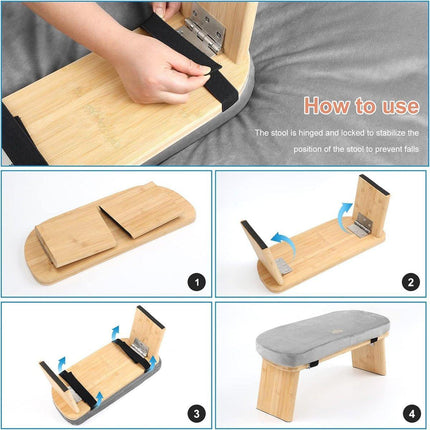 How to use

The stool is hinged and locked to stabilize the position of the stool to prevent falls

1

2

3

4