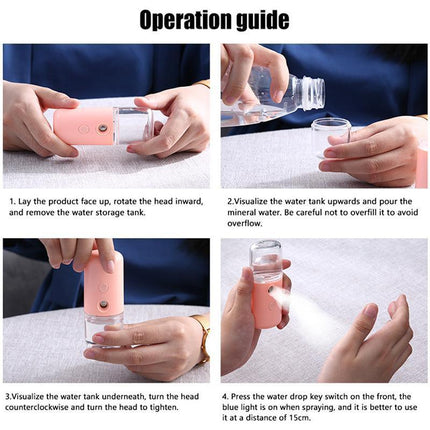 Operation guide

1. Lay the product face up, rotate the head inward, and remove the water storage tank.

2.Visualize the water tank upwards and pour the mineral water. Be careful not to overfill it to avoid overflow.

3.Visualize the water tank underneath, turn the head counterclockwise and turn the head to tighten.

4. Press the water drop key switch on the front, the blue light is on when spraying, and it is better to use it at a distance of 15cm.