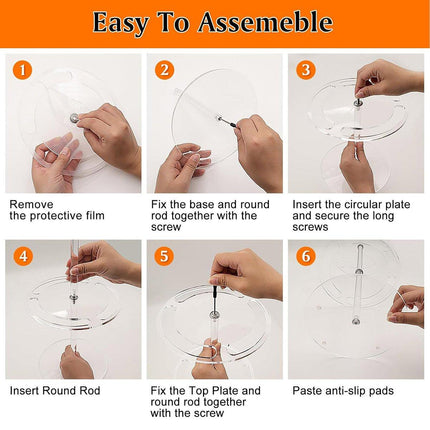 Easy To Assemeble

1

Remove the protective film

2

Fix the base and round rod together with the screw

3

Insert the circular plate and secure the long screws

4

Insert Round Rod

5

Fix the Top Plate and round rod together with the screw

6

Paste anti-slip pads