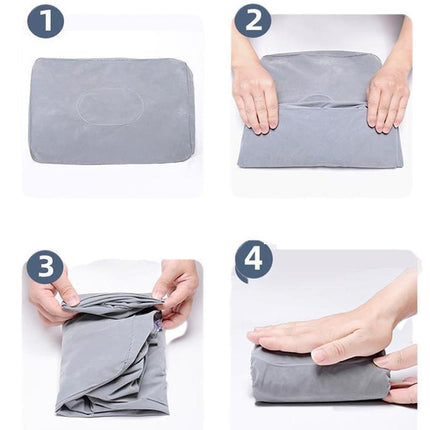 1

2

3

4