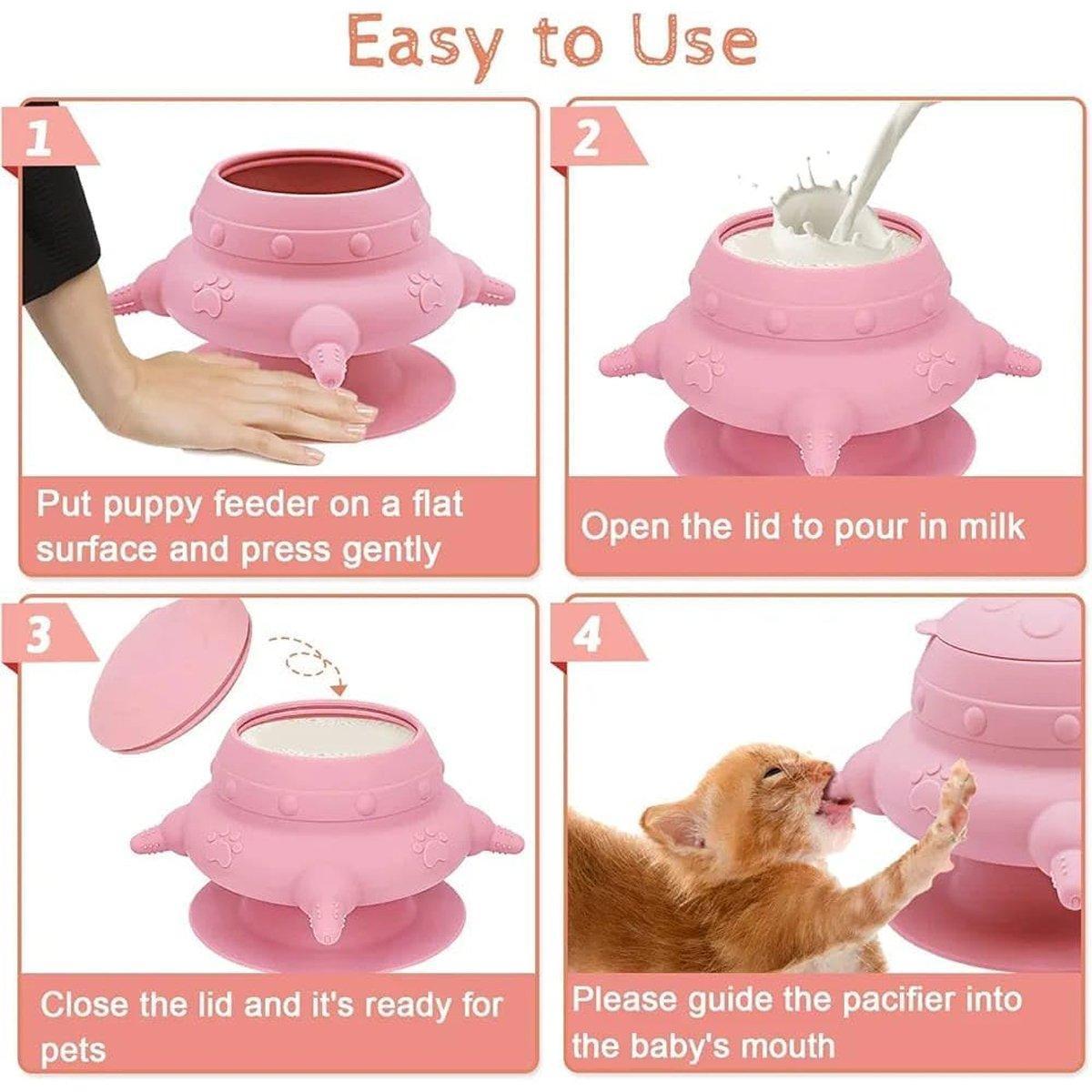 Easy to Use

1

Put puppy feeder on a flat surface and press gently

2

Open the lid to pour in milk

3

Close the lid and it's ready for pets

4

Please guide the pacifier into the baby's mouth