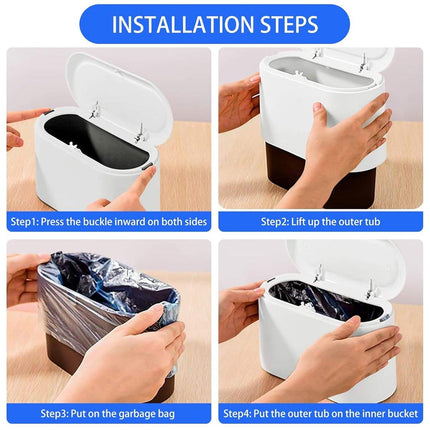 INSTALLATION STEPS

Step1: Press the buckle inward on both sides

Step2: Lift up the outer tub

Step3: Put on the garbage bag

Step4: Put the outer tub on the inner bucket