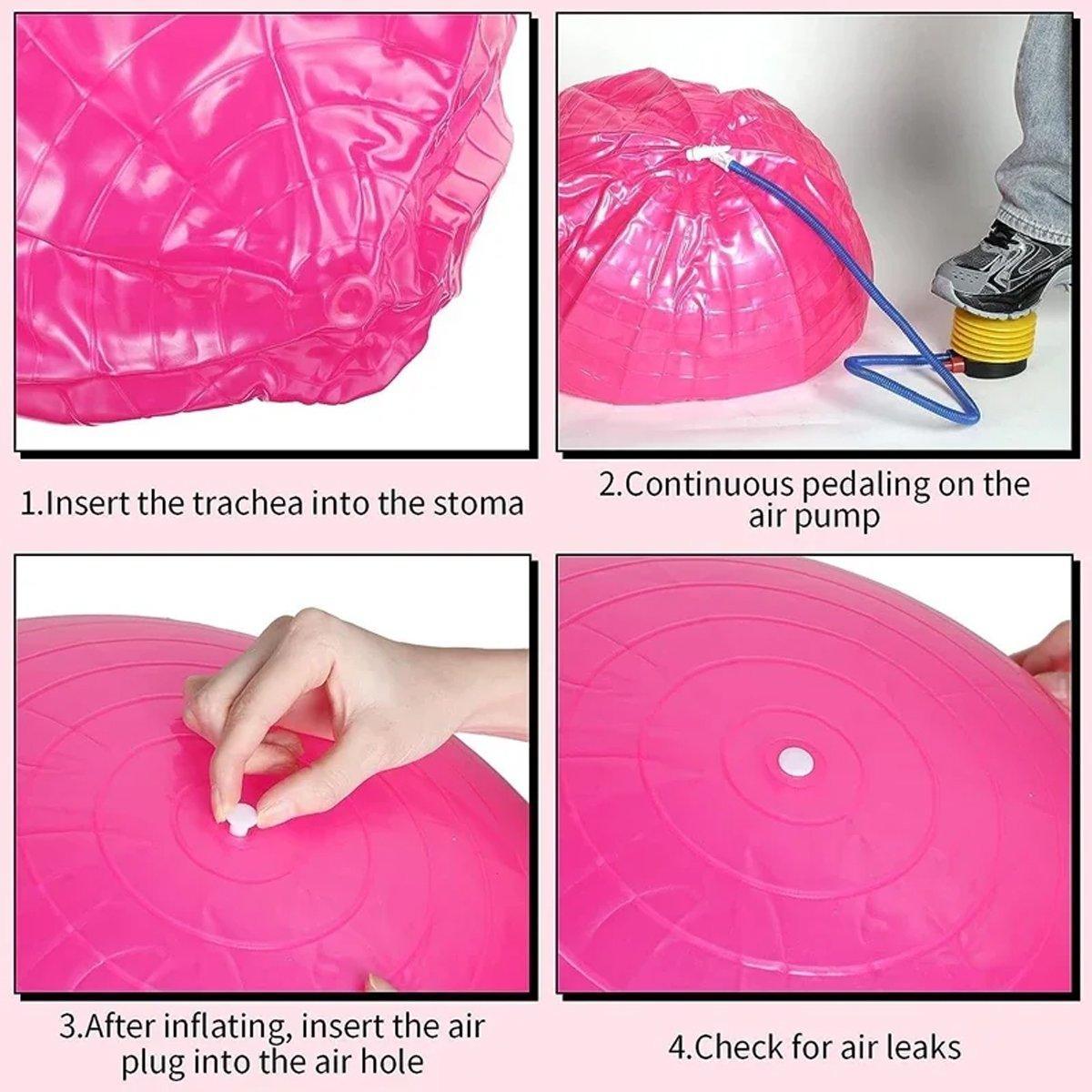 1.Insert the trachea into the stoma

2.Continuous pedaling on the air pump

3.After inflating, insert the air plug into the air hole

4.Check for air leaks