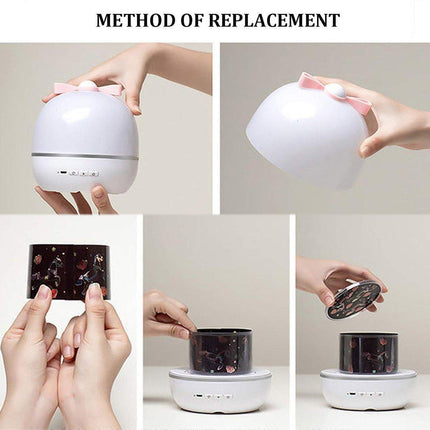 METHOD OF REPLACEMENT