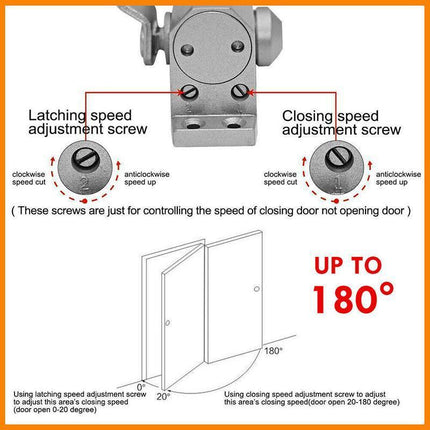 Latching speed adjustment screw

Closing speed adjustment screw

clockwise speed cut

2

anticlockwise speed up

clockwise speed cut

1

anticlockwise speed up

( These screws are just for controlling the speed of closing door not opening door )

UP TO 180°

180°

0°

20°

Using latching speed adjustment screw to adjust this area's closing speed (door open 0-20 degree)

Using closing speed adjustment screw to adjust this area's closing speed(door open 20-180 degree)