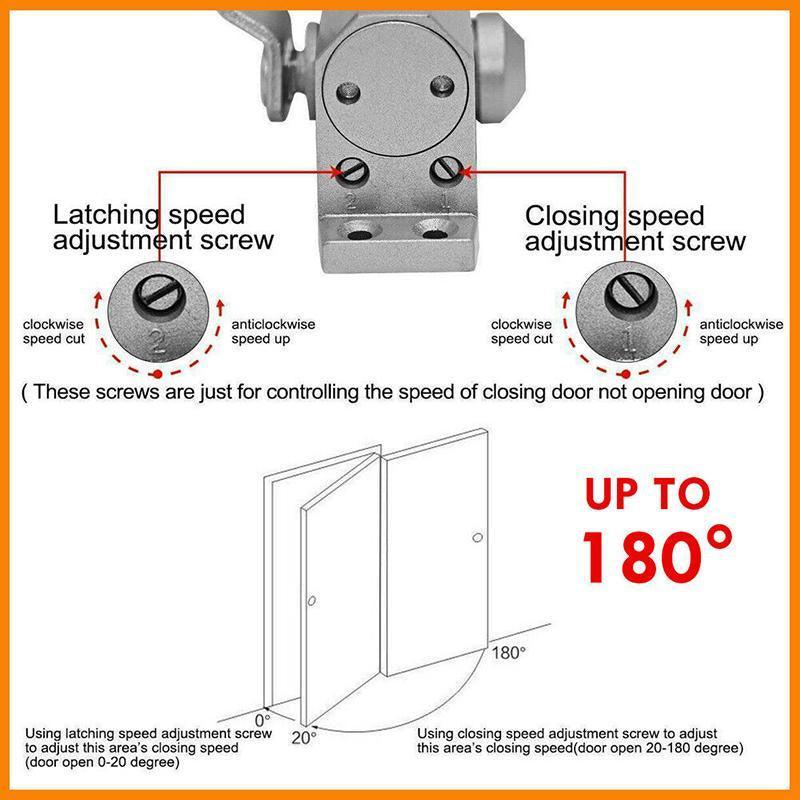 2 1

Latching speed adjustment screw

clockwise speed cut

2

anticlockwise speed up

Closing speed adjustment screw

clockwise speed cut

1

anticlockwise speed up

( These screws are just for controlling the speed of closing door not opening door )

UP TO 180°

180°

0°

20°

Using latching speed adjustment screw to adjust this area's closing speed (door open 0-20 degree)

Using closing speed adjustment screw to adjust this area's closing speed(door open 20-180 degree)