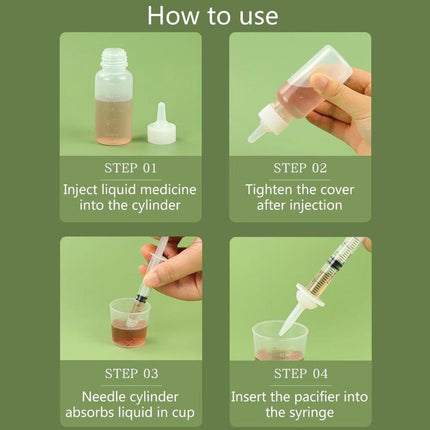 How to use

STEP 01
Inject liquid medicine into the cylinder

STEP 02
Tighten the cover after injection

STEP 03
Needle cylinder absorbs liquid in cup

STEP 04
Insert the pacifier into the syringe