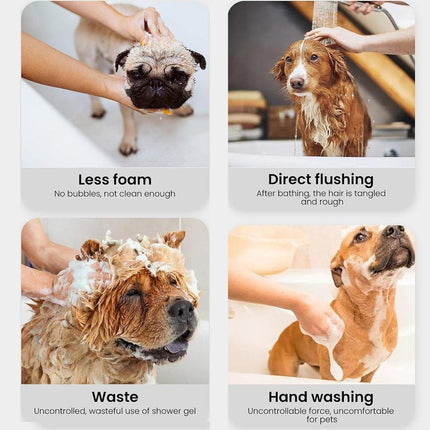 Less foam
No bubbles, not clean enough

Direct flushing
After bathing, the hair is tangled and rough

Waste
Uncontrolled, wasteful use of shower gel

Hand washing
Uncontrollable force, uncomfortable for pets