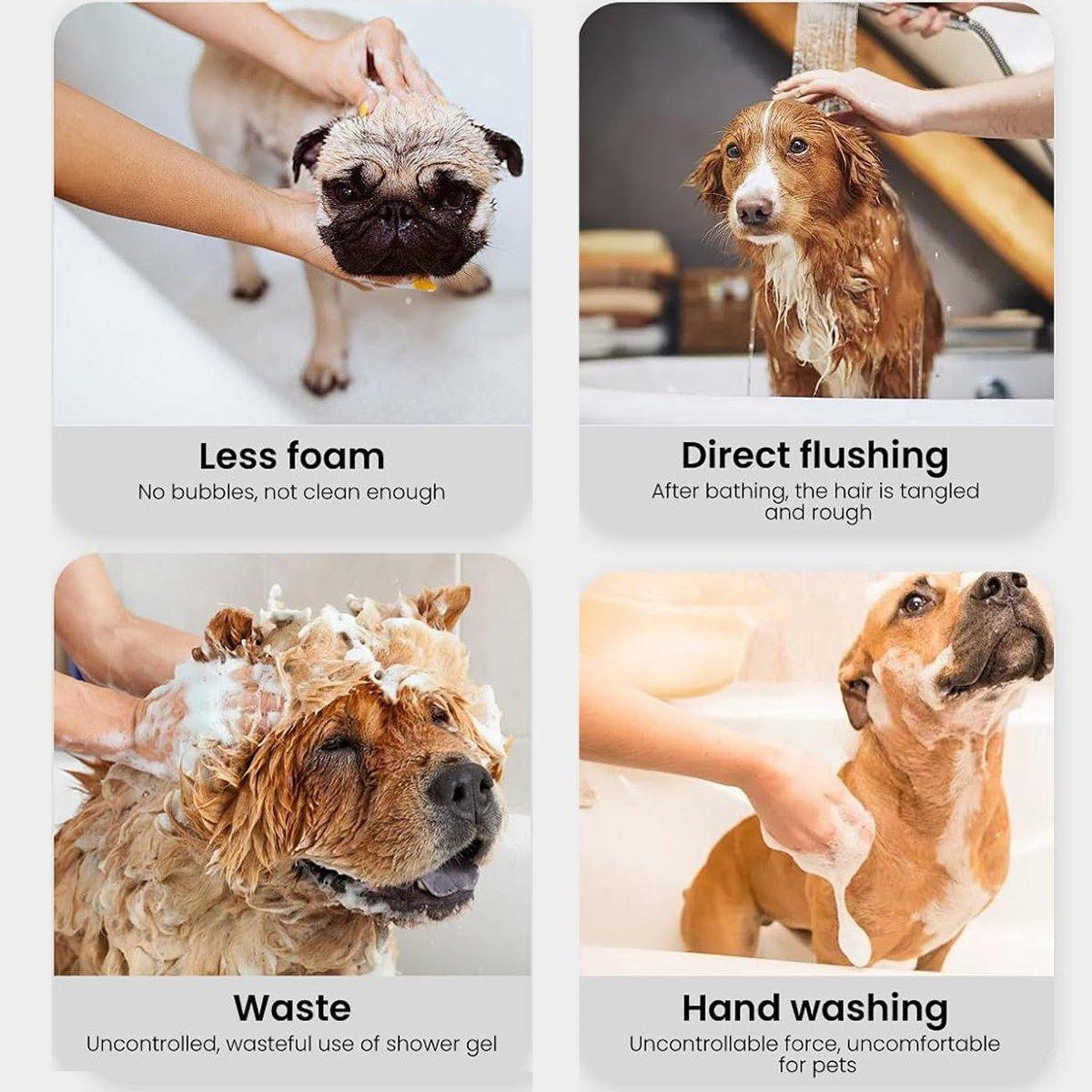 Less foam
No bubbles, not clean enough

Direct flushing
After bathing, the hair is tangled and rough

Waste
Uncontrolled, wasteful use of shower gel

Hand washing
Uncontrollable force, uncomfortable for pets