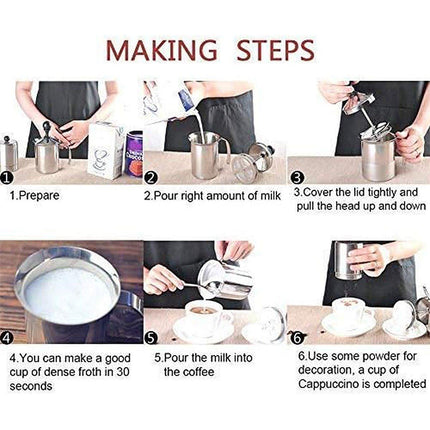 MAKING STEPS

1
1.Prepare

2
2.Pour right amount of milk

3
3.Cover the lid tightly and pull the head up and down

4
4.You can make a good cup of dense froth in 30 seconds

5
5.Pour the milk into the coffee

6
6.Use some powder for decoration, a cup of Cappuccino is completed