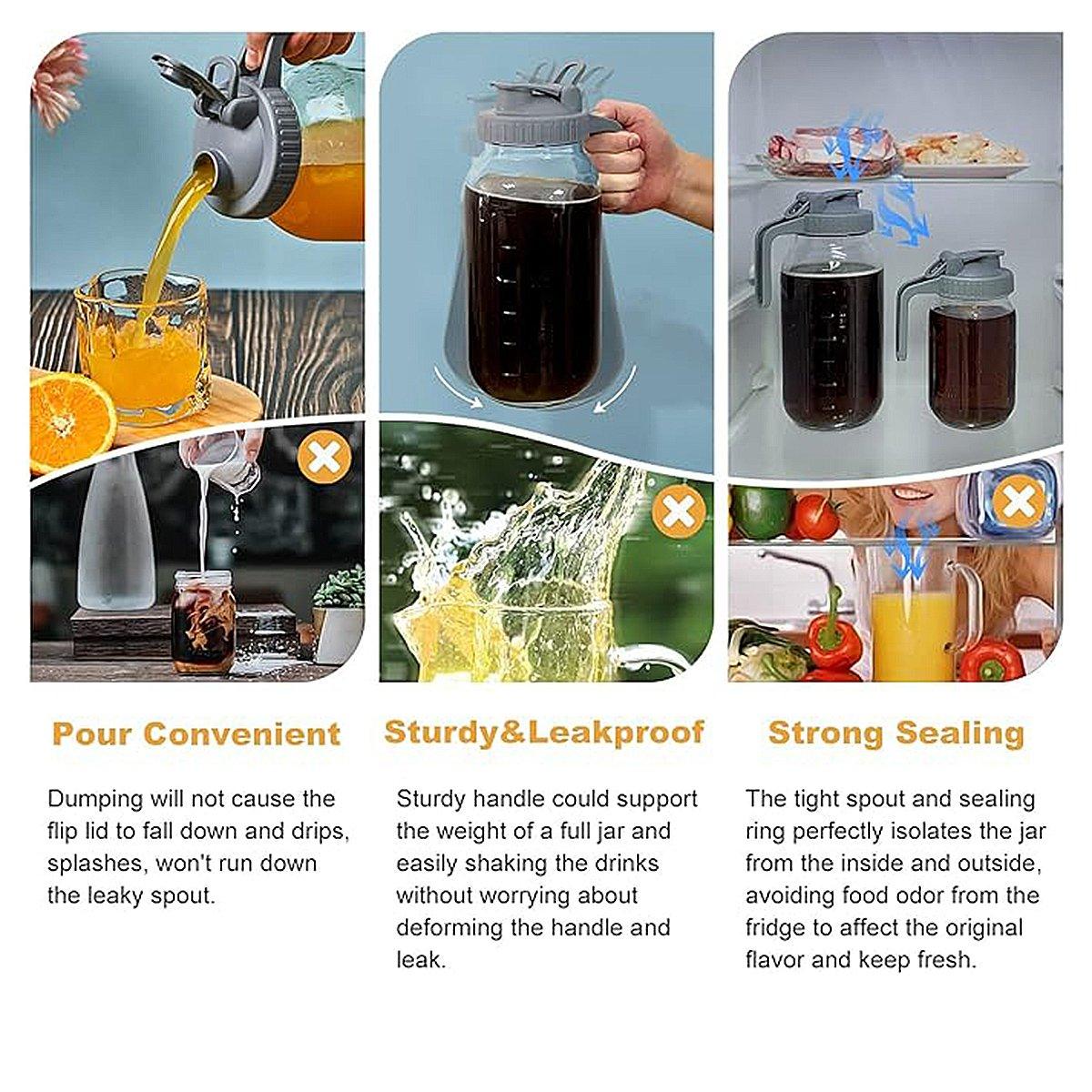 Pour Convenient

Dumping will not cause the flip lid to fall down and drips, splashes, won't run down the leaky spout.

Sturdy&Leakproof

Sturdy handle could support the weight of a full jar and easily shaking the drinks without worrying about deforming the handle and leak.

Strong Sealing

The tight spout and sealing ring perfectly isolates the jar from the inside and outside, avoiding food odor from the fridge to affect the original flavor and keep fresh.