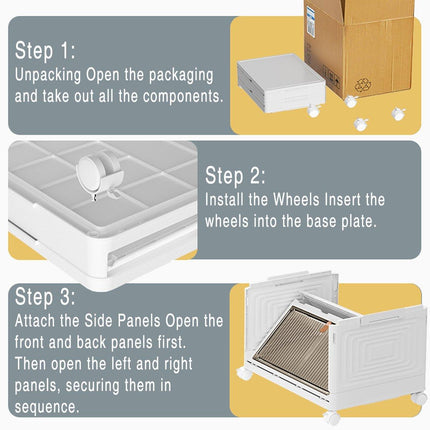 Step 1:
Unpacking Open the packaging and take out all the components.

Step 2:
Install the Wheels Insert the wheels into the base plate.

Step 3:
Attach the Side Panels Open the front and back panels first. Then open the left and right panels, securing them in sequence.