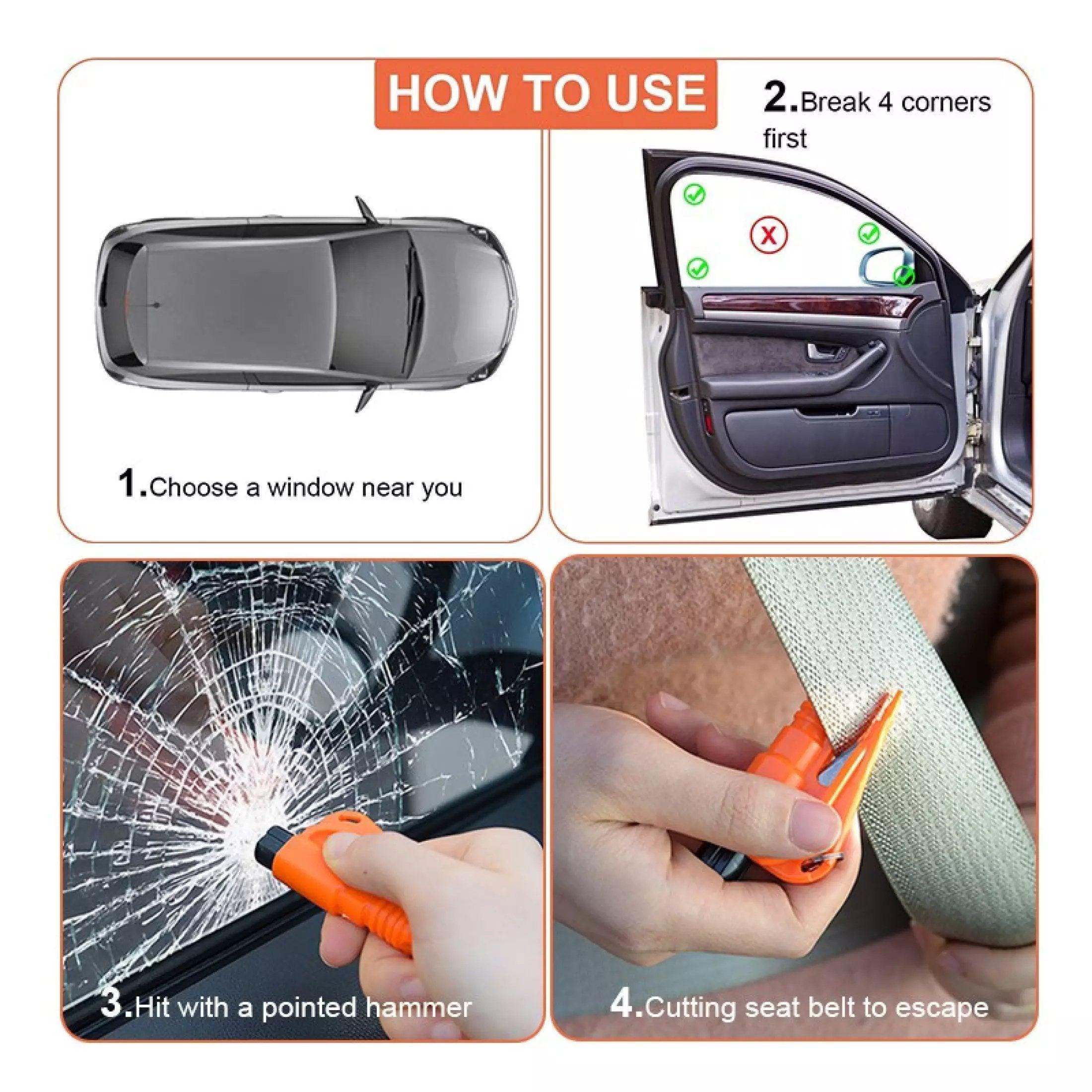 HOW TO USE

1.Choose a window near you

2.Break 4 corners first

3.Hit with a pointed hammer

4.Cutting seat belt to escape