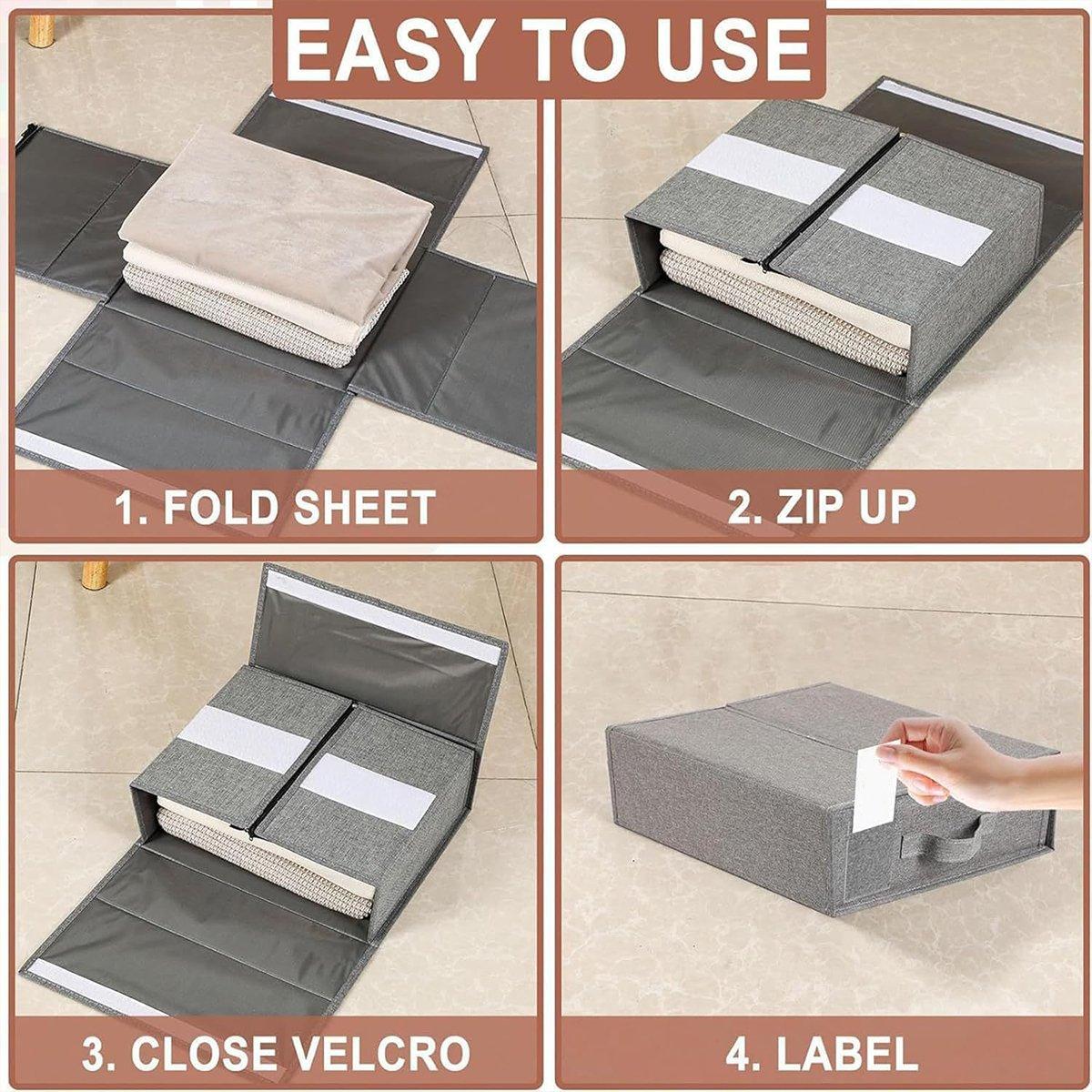 EASY TO USE

1. FOLD SHEET

2. ZIP UP

3. CLOSE VELCRO

4. LABEL