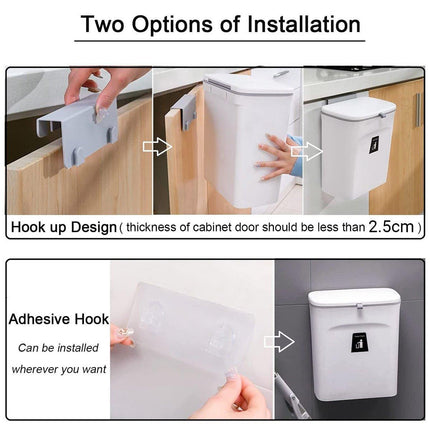 Two Options of Installation

Hook up Design ( thickness of cabinet door should be less than 2.5cm )

Adhesive Hook

Can be installed wherever you want