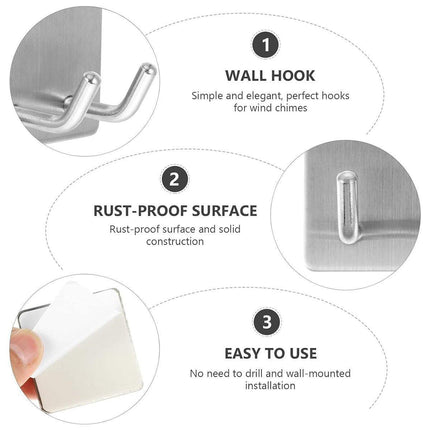 1

WALL HOOK

Simple and elegant, perfect hooks for wind chimes

2

RUST-PROOF SURFACE

Rust-proof surface and solid construction

3

EASY TO USE

No need to drill and wall-mounted installation