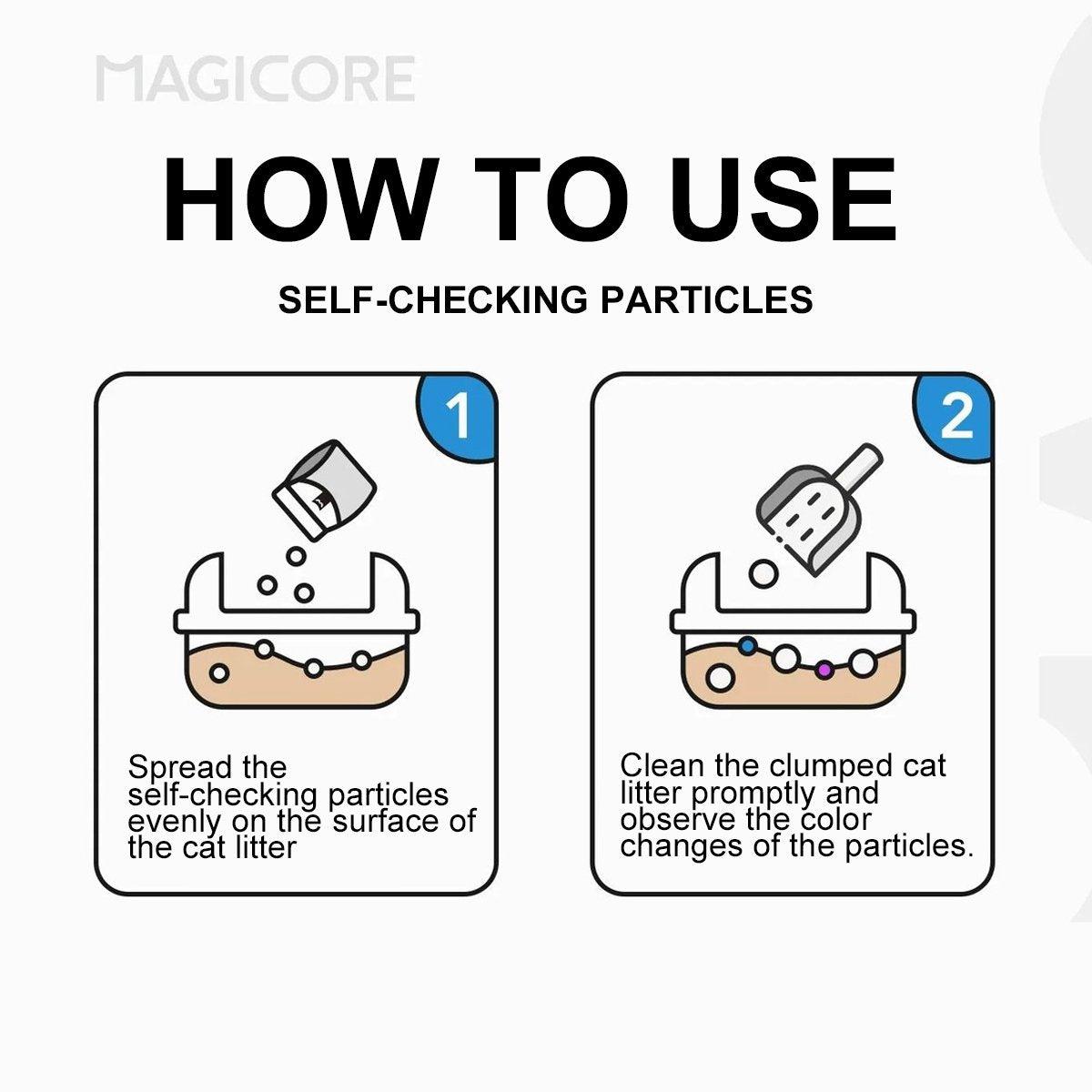 MAGICORE

HOW TO USE

SELF-CHECKING PARTICLES

1

Spread the self-checking particles evenly on the surface of the cat litter

2

Clean the clumped cat litter promptly and observe the color changes of the particles.