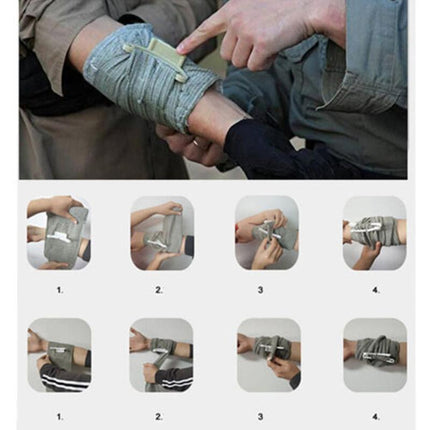 1.

2.

3

4.

1.

2.

3

4.