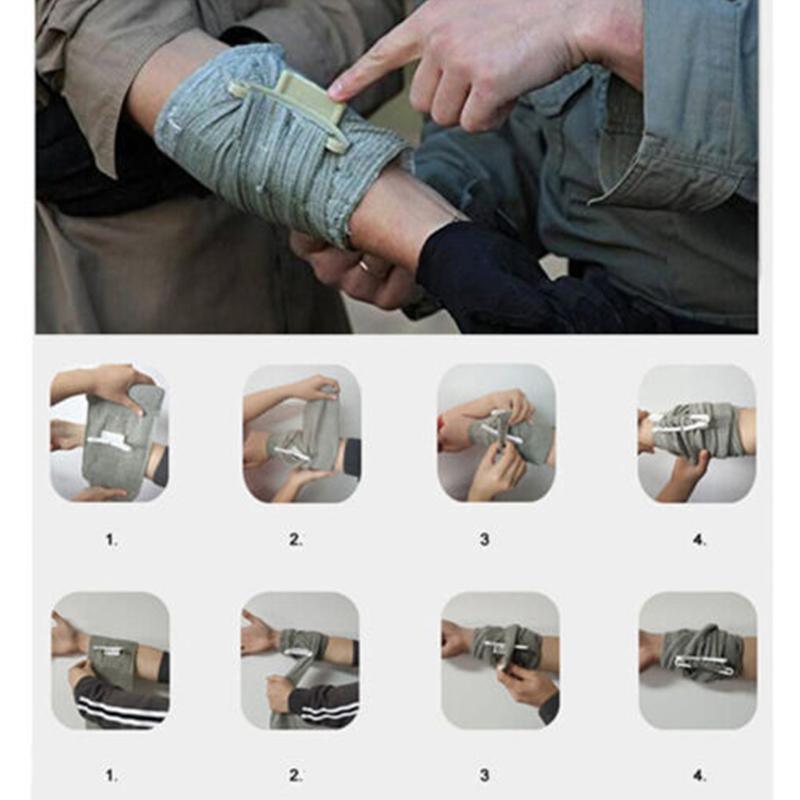 1.

2.

3

4.

1.

2.

3

4.