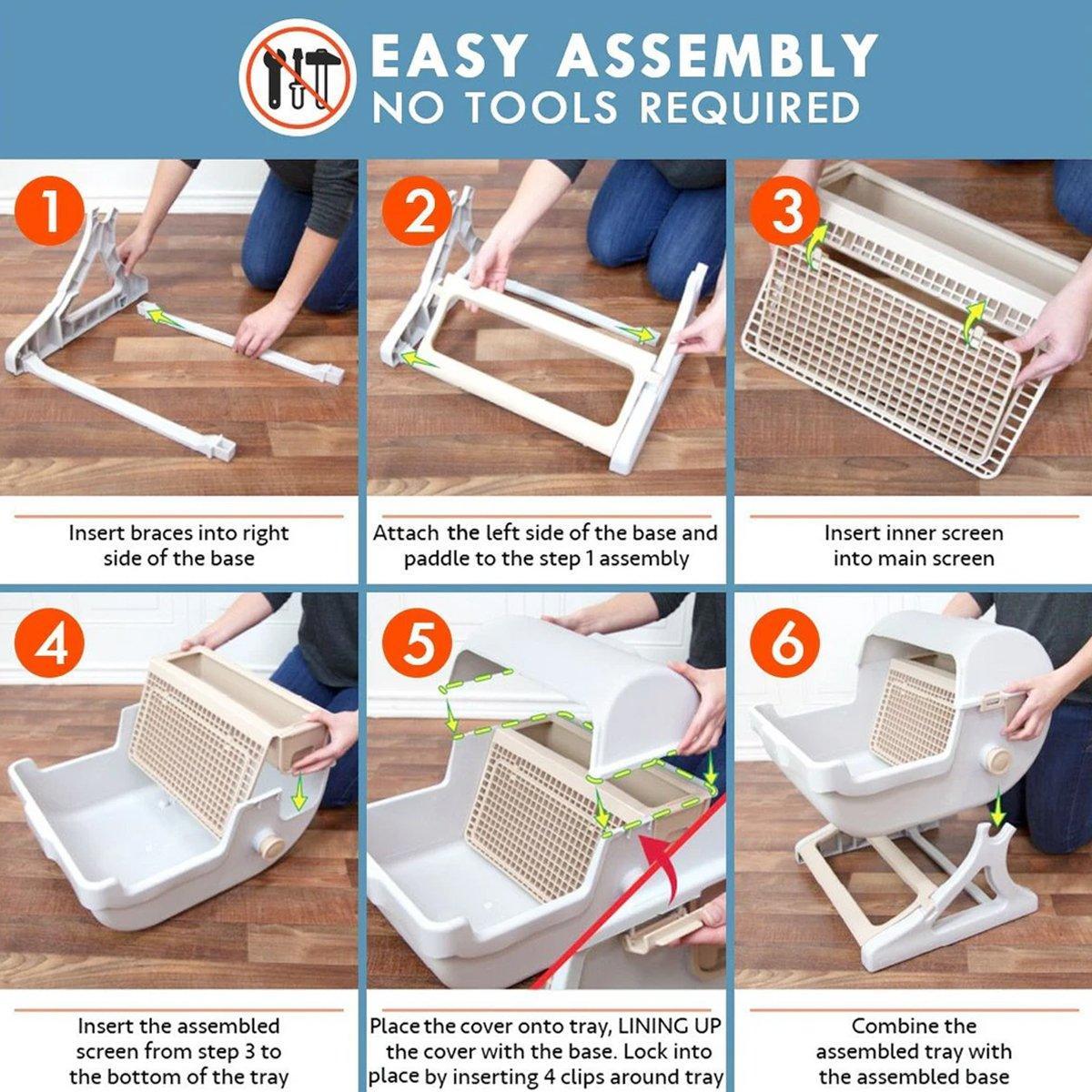 EASY ASSEMBLY
NO TOOLS REQUIRED

1

Insert braces into right side of the base

2

Attach the left side of the base and paddle to the step 1 assembly

3

Insert inner screen into main screen

4

Insert the assembled screen from step 3 to the bottom of the tray

5

Place the cover onto tray, LINING UP the cover with the base. Lock into place by inserting 4 clips around tray

6

Combine the assembled tray with the assembled base