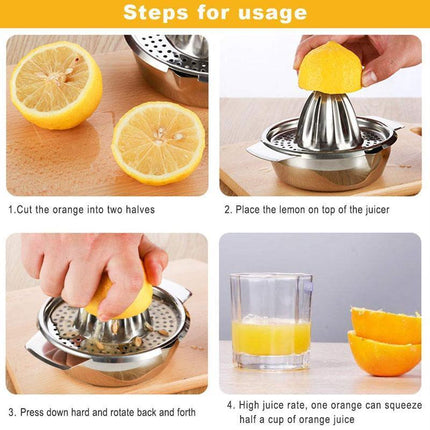 Steps for usage

1.Cut the orange into two halves

2. Place the lemon on top of the juicer

3. Press down hard and rotate back and forth

4. High juice rate, one orange can squeeze half a cup of orange juice