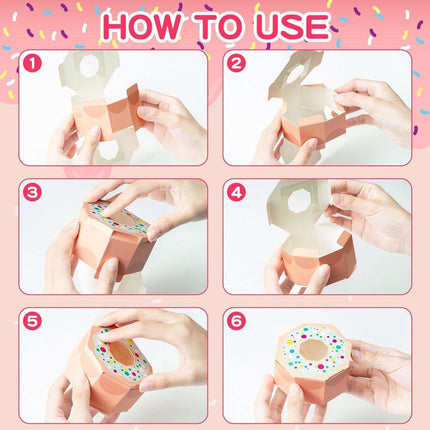 HOW TO USE

1

2

3

4

5

6