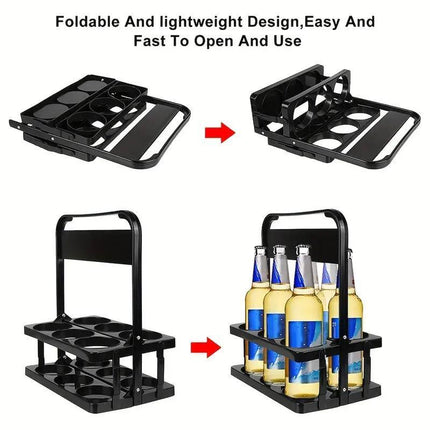 Foldable And lightweight Design,Easy And Fast To Open And Use